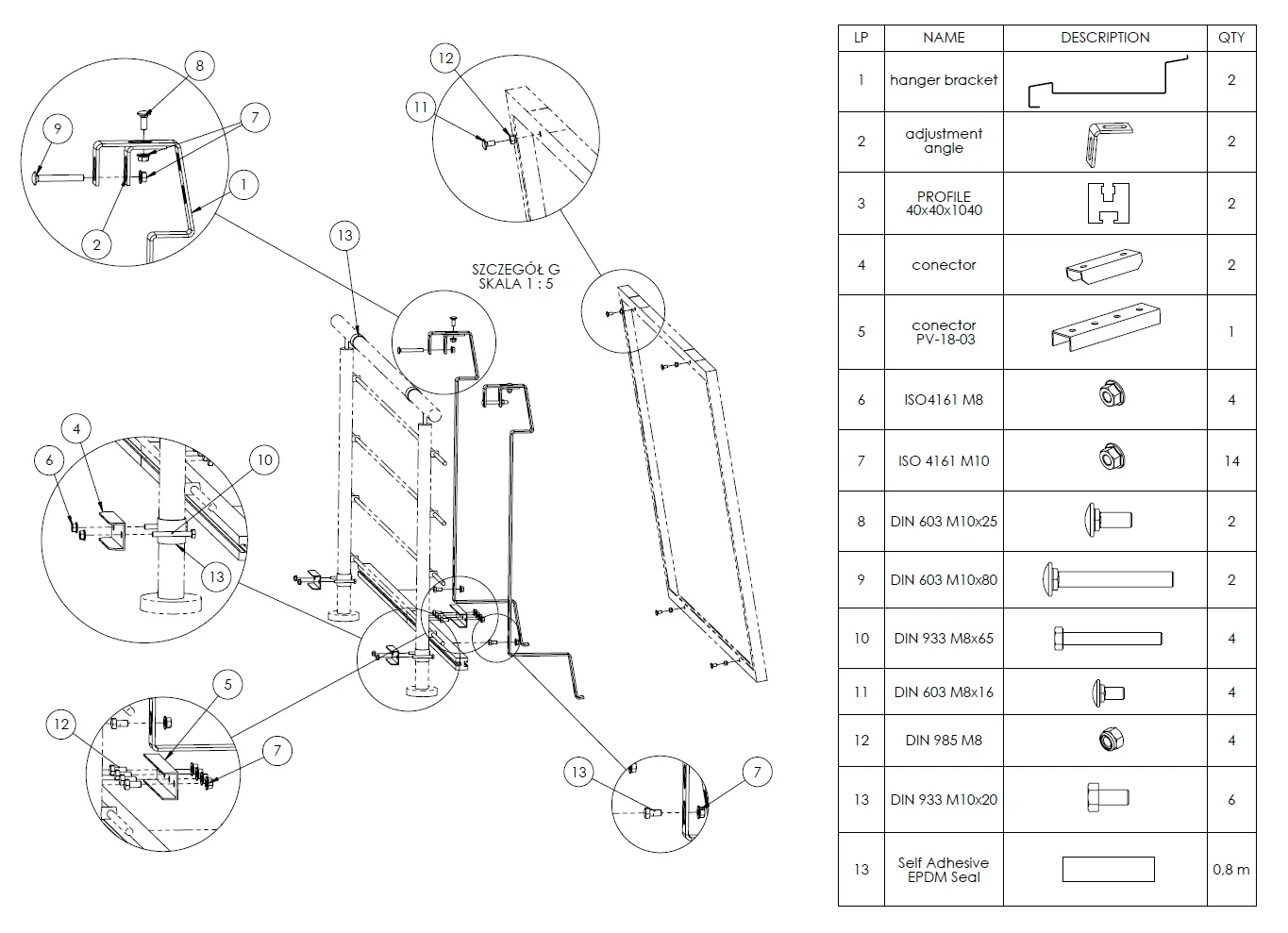 8
9
7
1
2
12
11
13
SZCZEGÓŁ G
SKALA 1 : 5
4
6
10
13
5
12
7
13
7

| LP | NAME | DESCRIPTION | QTY |
|---|---|---|---|
| 1 | hanger bracket | | 2 |
| 2 | adjustment angle | | 2 |
| 3 | PROFILE 40x40x1040 | | 2 |
| 4 | conector | | 2 |
| 5 | conector PV-18-03 | | 1 |
| 6 | ISO4161 M8 | | 4 |
| 7 | ISO 4161 M10 | | 14 |
| 8 | DIN 603 M10x25 | | 2 |
| 9 | DIN 603 M10x80 | | 2 |
| 10 | DIN 933 M8x65 | | 4 |
| 11 | DIN 603 M8x16 | | 4 |
| 12 | DIN 985 M8 | | 4 |
| 13 | DIN 933 M10x20 | | 6 |
| 13 | Self Adhesive EPDM Seal | | 0,8 m |